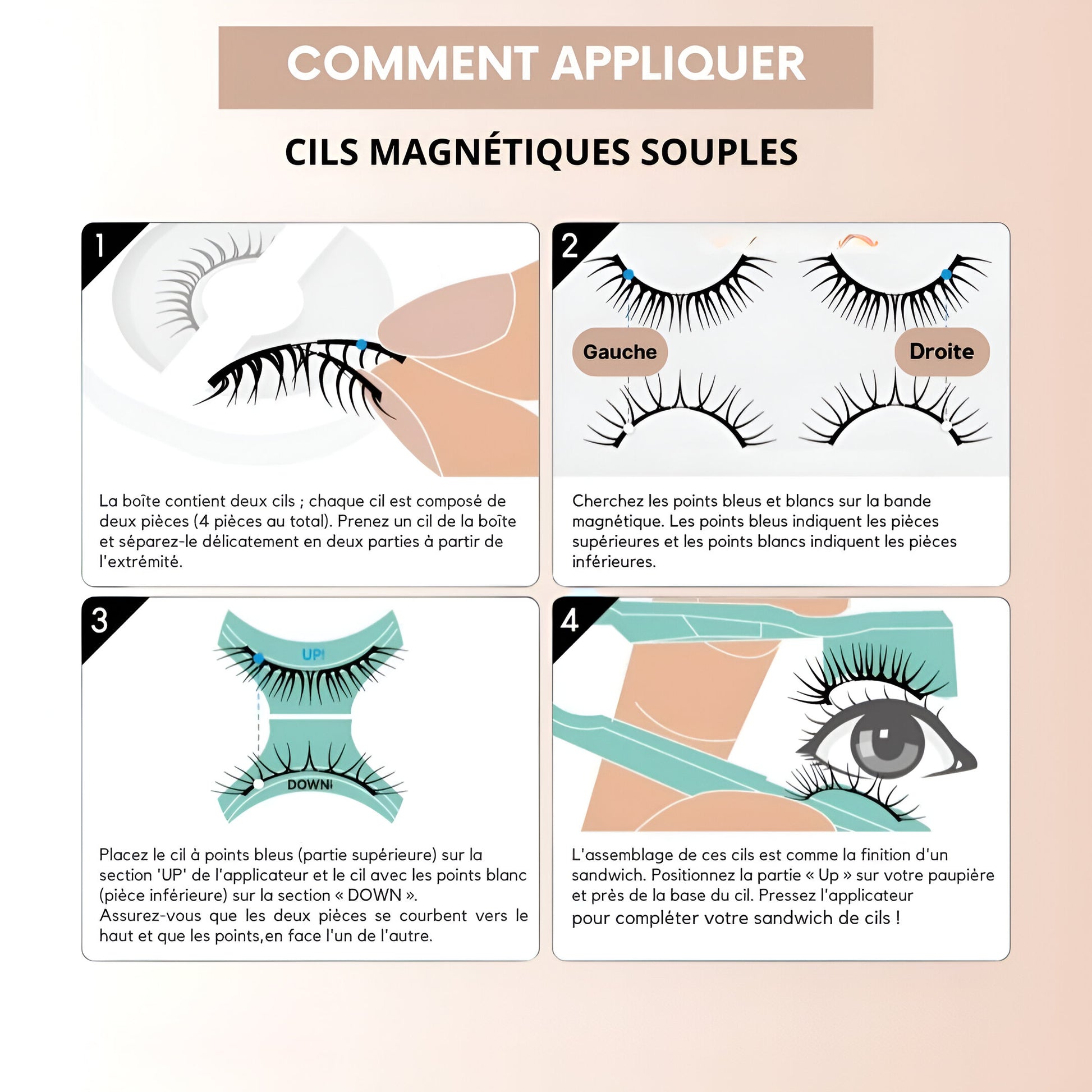 COMMENT APPLIQUER

CILS MAGNÉTIQUES SOUPLES

1

La boîte contient deux cils ; chaque cil est composé de deux pièces (4 pièces au total). Prenez un cil de la boîte et séparez-le délicatement en deux parties à partir de l'extrémité.

2

Gauche

Droite

Cherchez les points bleus et blancs sur la bande magnétique. Les points bleus indiquent les pièces supérieures et les points blancs indiquent les pièces inférieures.

3

UP!

DOWN!

Placez le cil à points bleus (partie supérieure) sur la section 'UP' de l'applicateur et le cil avec les points blanc (pièce inférieure) sur la section « DOWN ».
Assurez-vous que les deux pièces se courbent vers le haut et que les points,en face l'un de l'autre.

4

L'assemblage de ces cils est comme la finition d'un sandwich. Positionnez la partie « Up » sur votre paupière et près de la base du cil. Pressez l'applicateur pour compléter votre sandwich de cils !