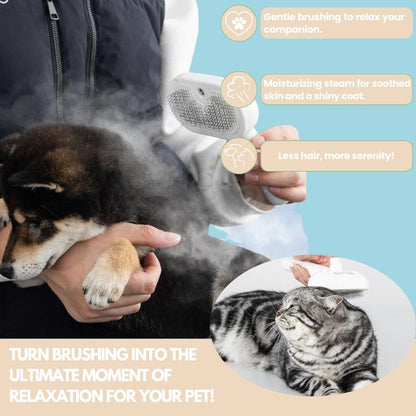 Gentle brushing to relax your companion.

Moisturizing steam for soothed skin and a shiny coat.

Less hair, more serenity!

TURN BRUSHING INTO THE ULTIMATE MOMENT OF RELAXATION FOR YOUR PET!