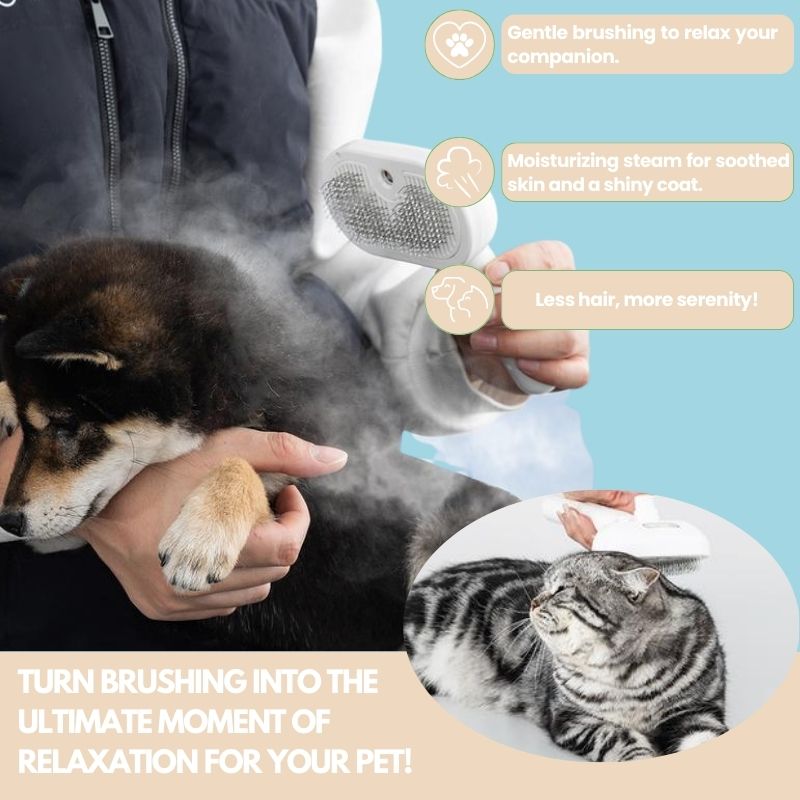 Gentle brushing to relax your companion.

Moisturizing steam for soothed skin and a shiny coat.

Less hair, more serenity!

TURN BRUSHING INTO THE ULTIMATE MOMENT OF RELAXATION FOR YOUR PET!